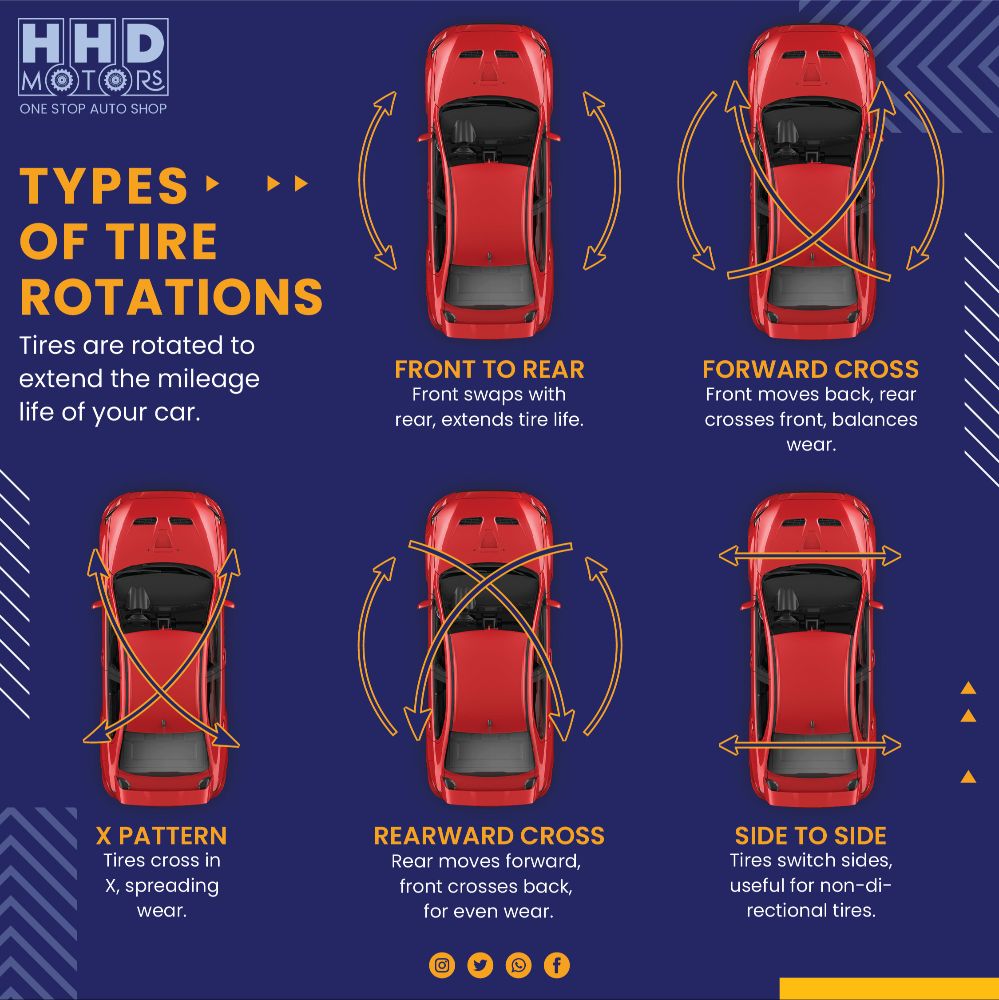 HHD MOTORS
ONE STOP AUTO SHOP

TYPES OF TIRE ROTATIONS
Tires are rotated to extend the mileage life of your car.

FRONT TO REAR
Front swaps with rear, extends tire life.

FORWARD CROSS
Front moves back, rear crosses front, balances wear.

X PATTERN
Tires cross in X, spreading wear.

REARWARD CROSS
Rear moves forward, front crosses back, for even wear.

SIDE TO SIDE
Tires switch sides, useful for non-directional tires.